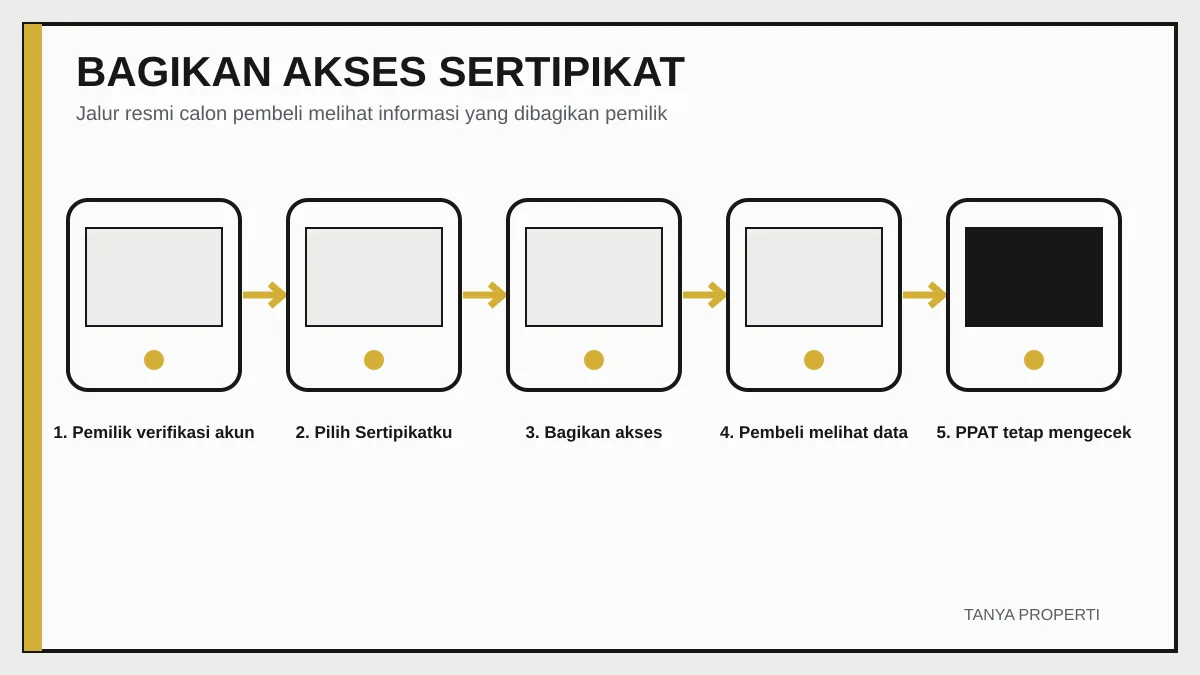 BAGIKAN AKSES SERTIPIKAT

Jalur resmi calon pembeli melihat informasi yang dibagikan pemilik

1. Pemilik verifikasi akun

2. Pilih Sertipikatku

3. Bagikan akses

4. Pembeli melihat data

5. PPAT tetap mengecek

TANYA PROPERTI